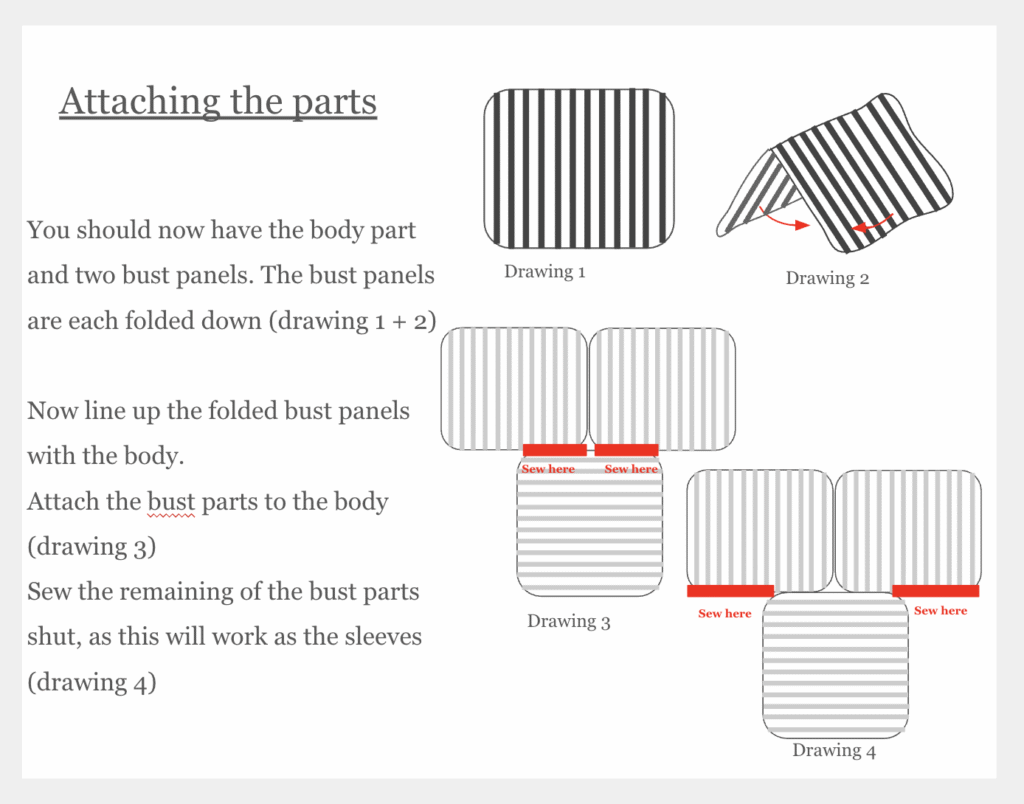 Attaching the parts

You should now have the body part and two bust panels. The bust panels are each folded down (drawing 1 + 2)

Now line up the folded bust panels with the body.
Attach the bust parts to the body (drawing 3)
Sew the remaining of the bust parts shut, as this will work as the sleeves (drawing 4)

Drawing 1

Drawing 2

Sew here

Sew here

Drawing 3

Sew here

Sew here

Drawing 4