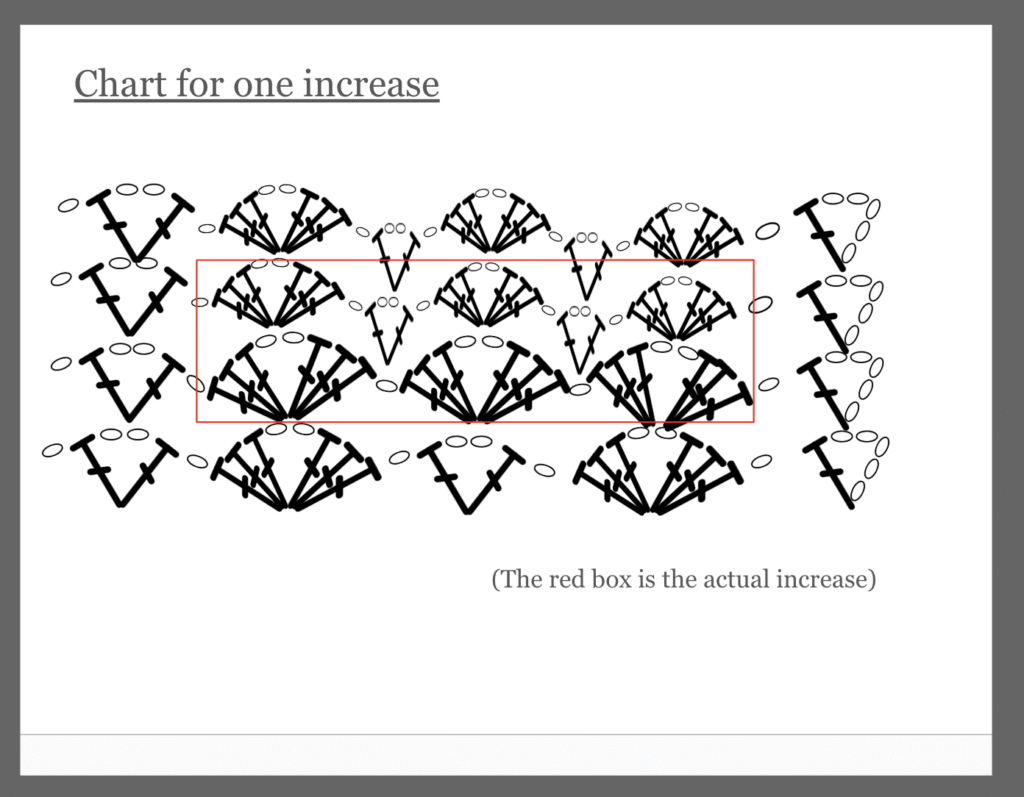 Chart for one increase

(The red box is the actual increase)